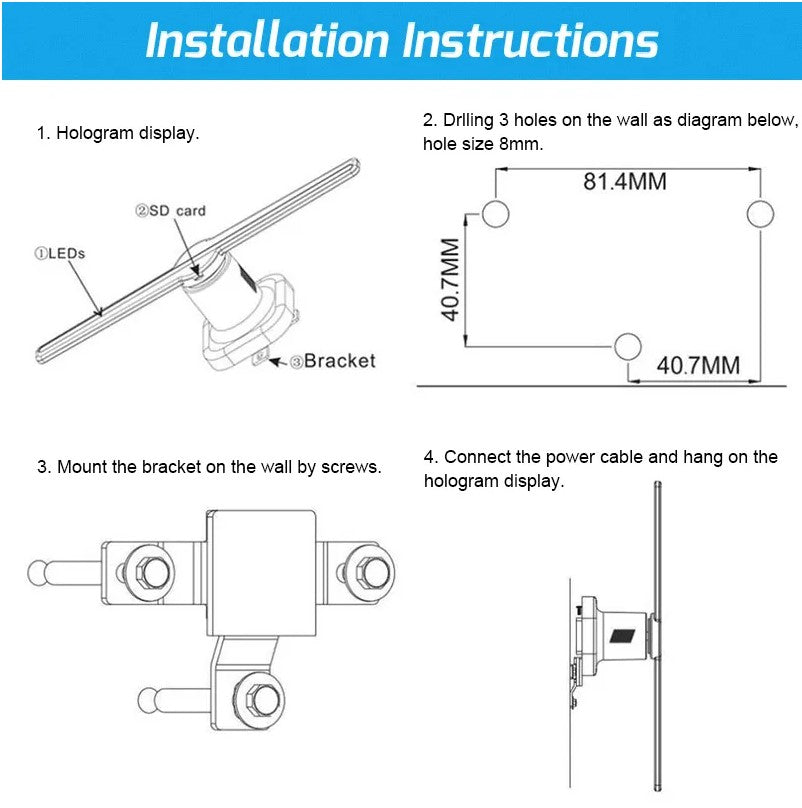 Installation Instructions

1. Hologram display.

②SD card

①LEDs

③Bracket

2. Drlling 3 holes on the wall as diagram below, hole size 8mm.

81.4MM

40.7MM

40.7MM

3. Mount the bracket on the wall by screws.

4. Connect the power cable and hang on the hologram display.